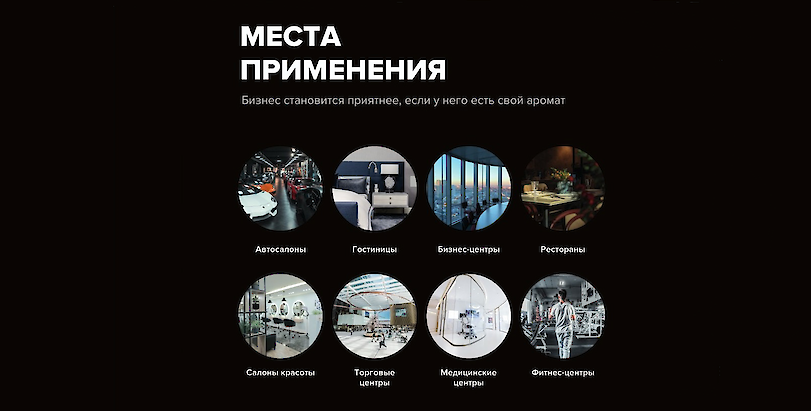 МЕСТА ПРИМЕНЕНИЯ

Бизнес становится приятнее, если у него есть свой аромат

Автосалоны

Гостиницы

Бизнес-центры

Рестораны

Салоны красоты

Торговые центры

Медицинские центры

Фитнес-центры