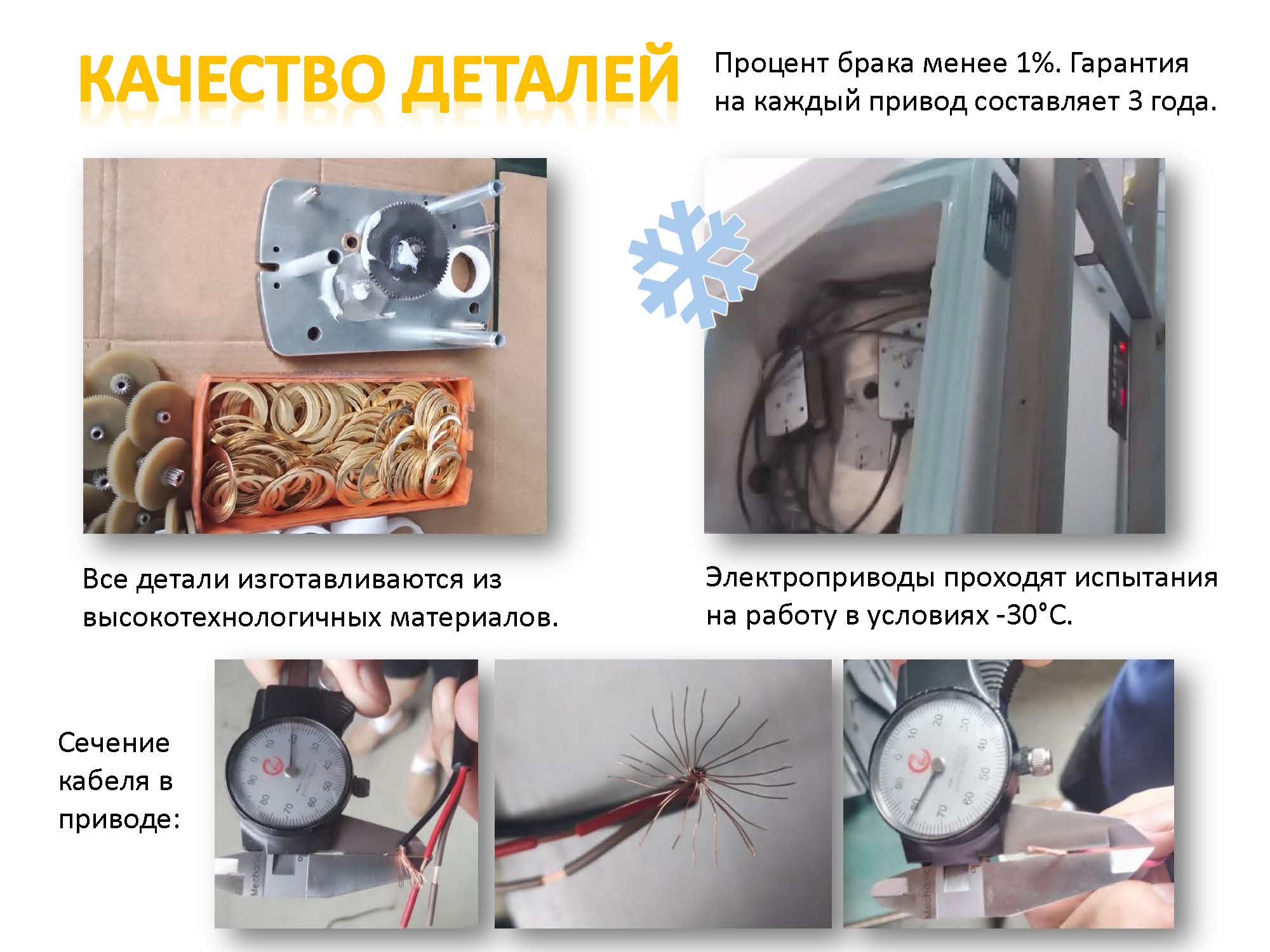 КАЧЕСТВО ДЕТАЛЕЙ

Процент брака менее 1%. Гарантия на каждый привод составляет 3 года.

Все детали изготавливаются из высокотехнологичных материалов.

Электроприводы проходят испытания на работу в условиях -30°C.

Сечение кабеля в приводе:

Mechanic

Mechanic